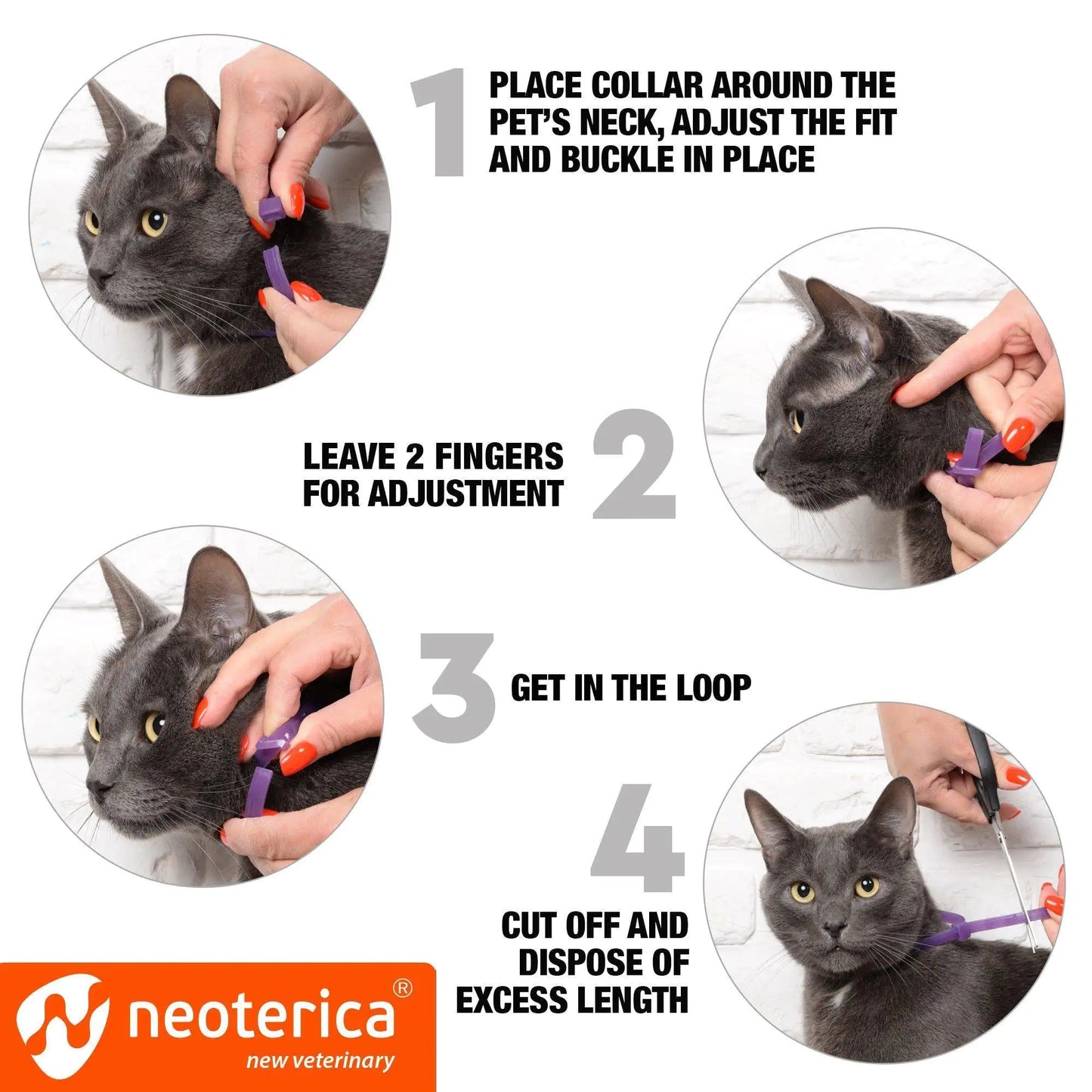 1 PLACE COLLAR AROUND THE PET'S NECK, ADJUST THE FIT AND BUCKLE IN PLACE

LEAVE 2 FINGERS FOR ADJUSTMENT 2

3 GET IN THE LOOP

4

CUT OFF AND DISPOSE OF EXCESS LENGTH

neoterica®
new veterinary